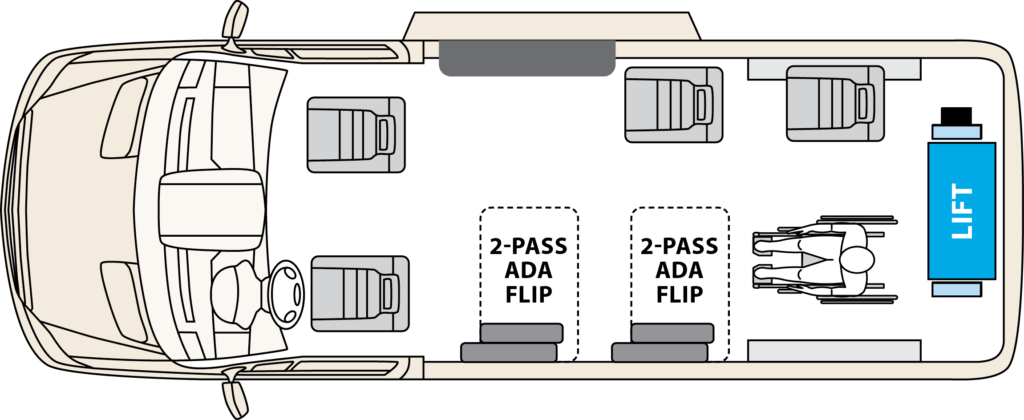 2-PASS
ADA
FLIP

2-PASS
ADA
FLIP

LIFT